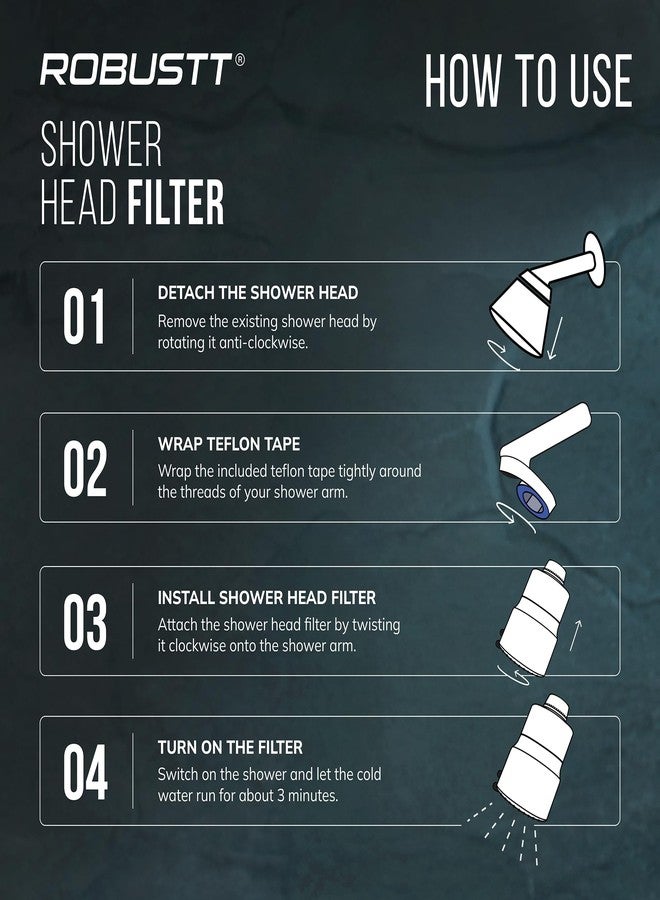 ROBUSTT®

HOW TO USE

SHOWER HEAD FILTER

01

DETACH THE SHOWER HEAD

Remove the existing shower head by rotating it anti-clockwise.

02

WRAP TEFLON TAPE

Wrap the included teflon tape tightly around the threads of your shower arm.

03

INSTALL SHOWER HEAD FILTER

Attach the shower head filter by twisting it clockwise onto the shower arm.

04

TURN ON THE FILTER

Switch on the shower and let the cold water run for about 3 minutes.